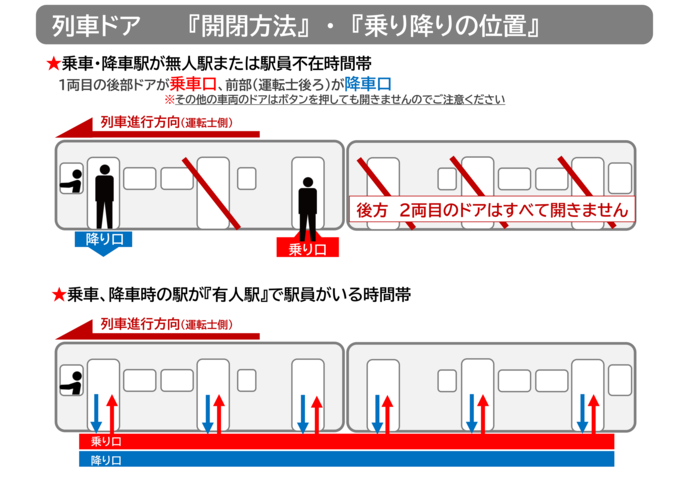 列車ドア　『開閉方法』・『乗り降りの位置』

★乗車・降車駅が無人駅または駅員不在時間帯

1両目の後部ドアが乗車口、前部（運転士後ろ）が降車口

※その他の車両のドアはボタンを押しても開きませんのでご注意ください

列車進行方向（運転士側）

後方　2両目のドアはすべて開きません

降り口

乗り口

★乗車、降車時の駅が『有人駅』で駅員がいる時間帯

列車進行方向（運転士側）

乗り口

降り口